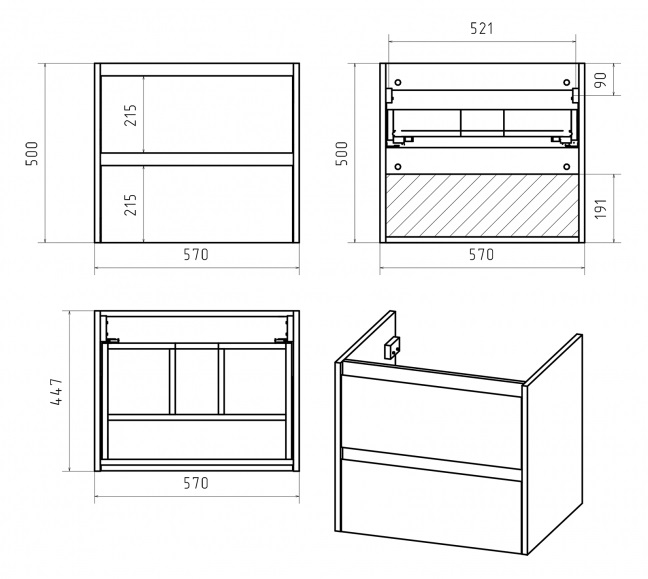 500

215

215

570

521

90

500

191

570

447

570