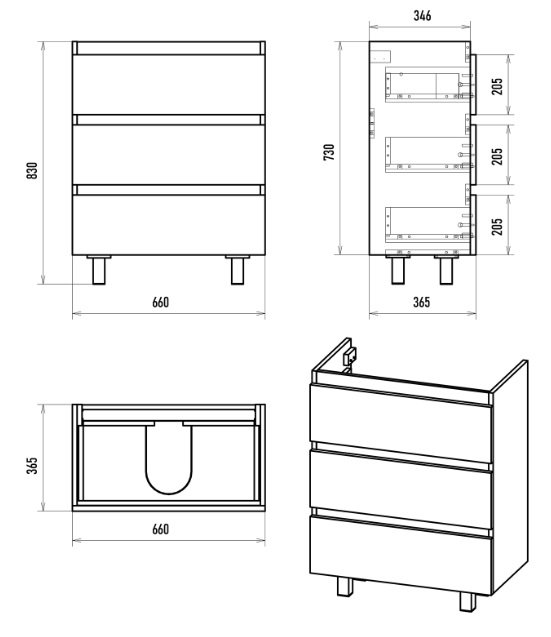 830
660
346
730
205
205
205
365
365
660