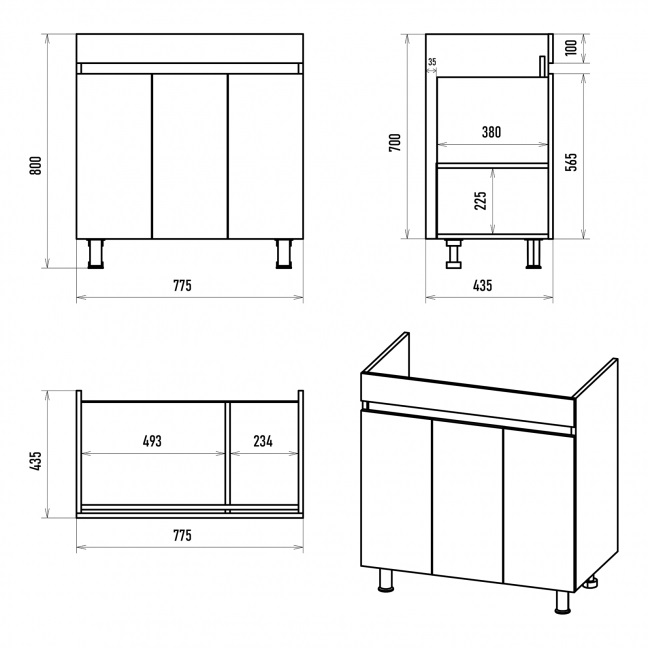 800
775
700
35
100
380
565
225
435
435
493
234
775