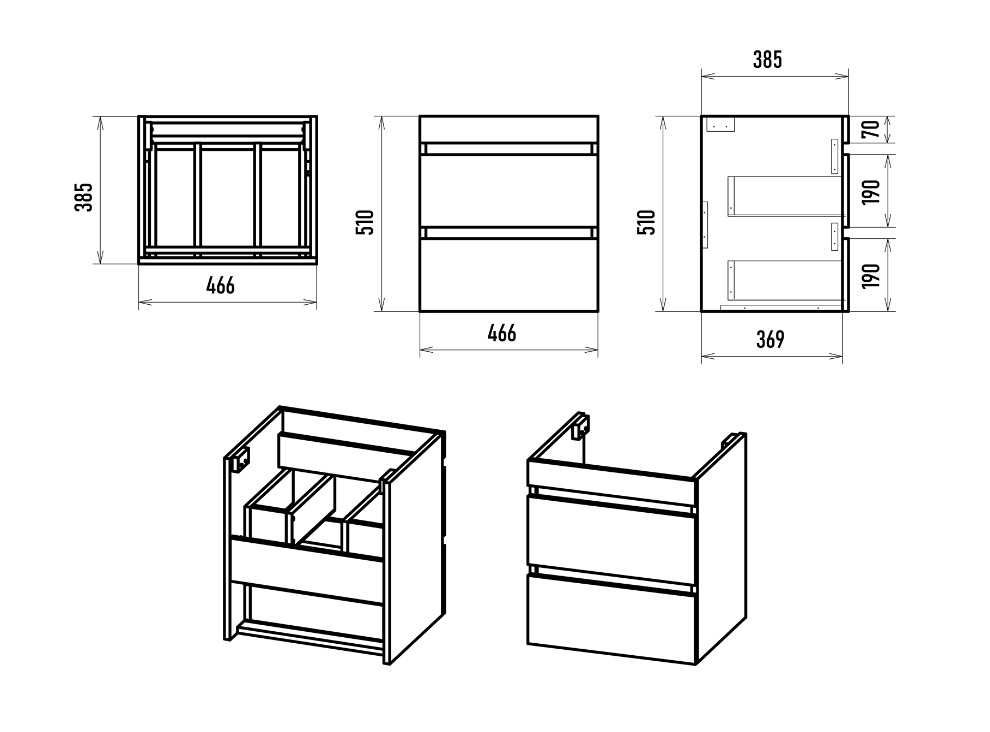 385
466
510
466
385
510
70
190
190
369