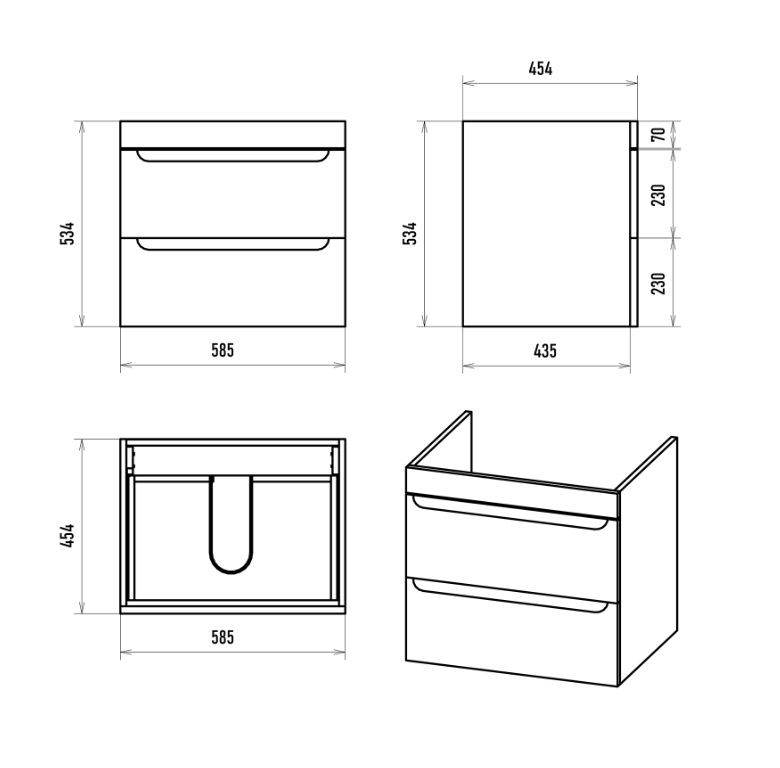 534
585
454
534
70
230
230
435
454
585