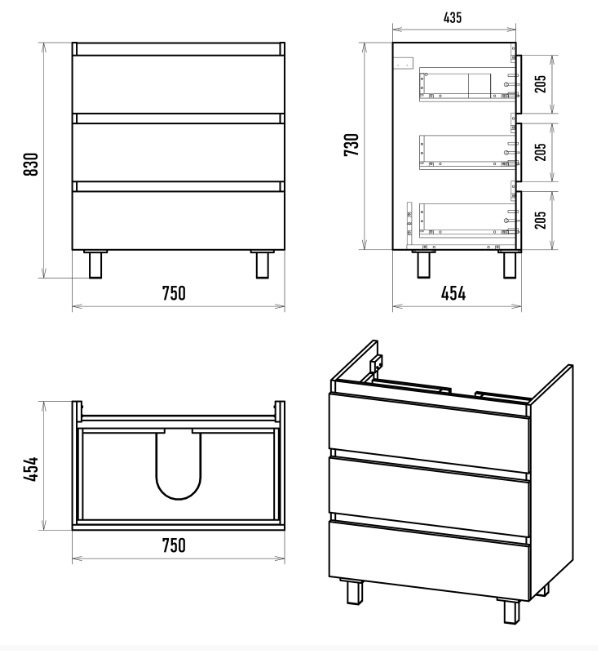 830
750
435
730
205
205
205
454
454
750