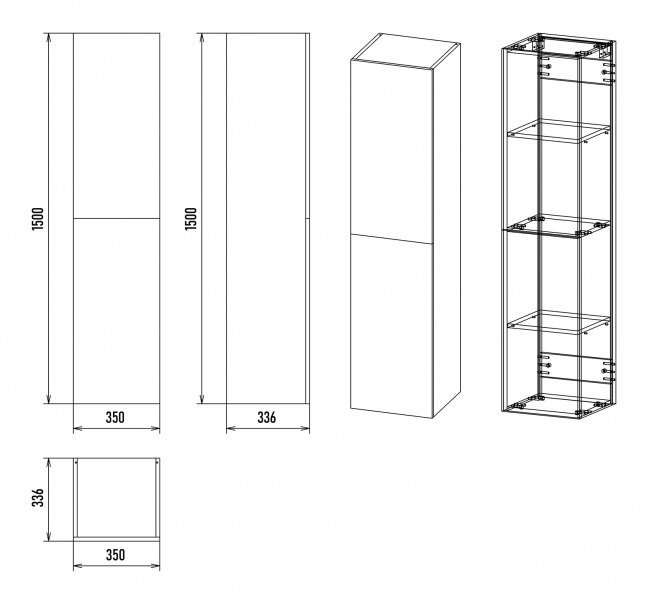 1500
350
1500
336
336
350