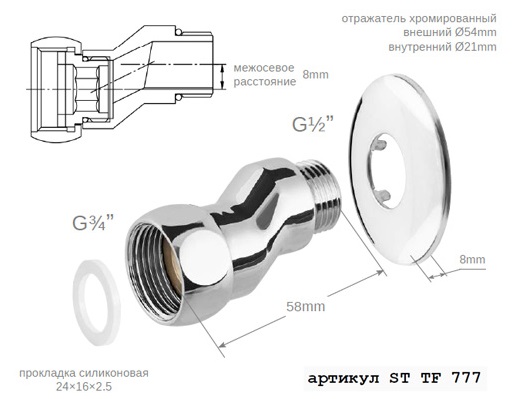 отражатель хромированный
внешний Ø54mm
внутренний Ø21mm

межосевое расстояние 8mm

G½"

G¾"

8mm

58mm

прокладка силиконовая
24×16×2.5

артикул ST TF 777