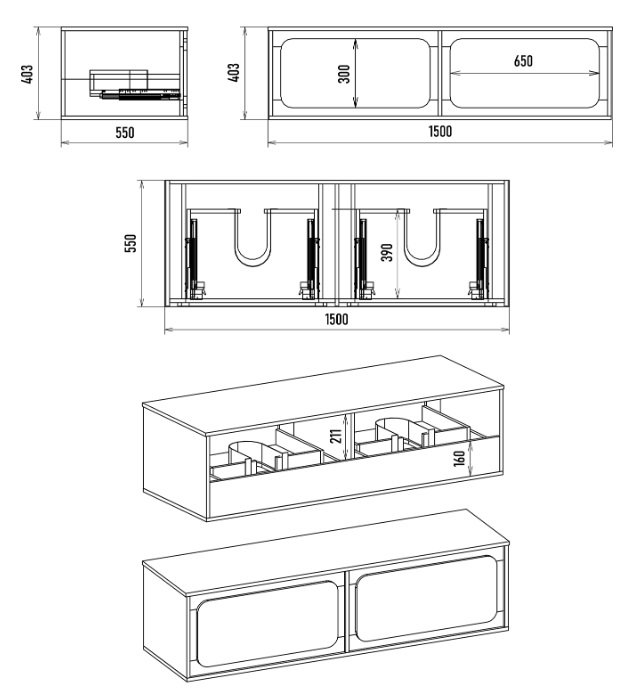 403
550
403
300
650
1500
550
390
1500
211
160