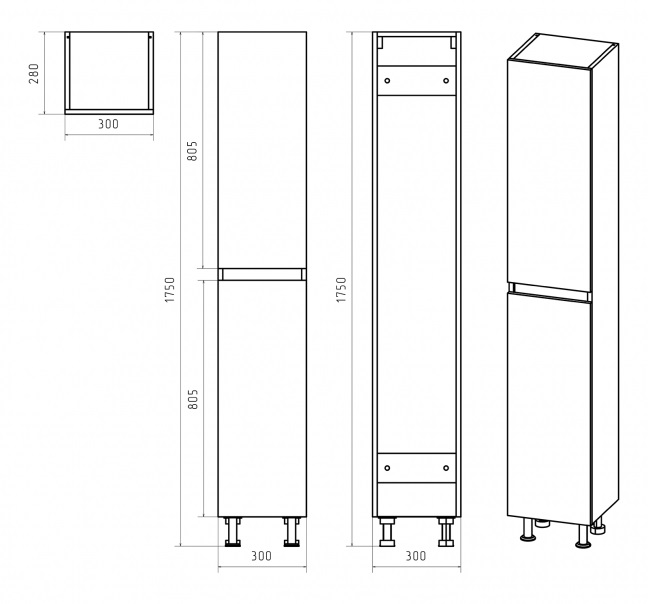 280
300
805
1750
805
300
1750
300