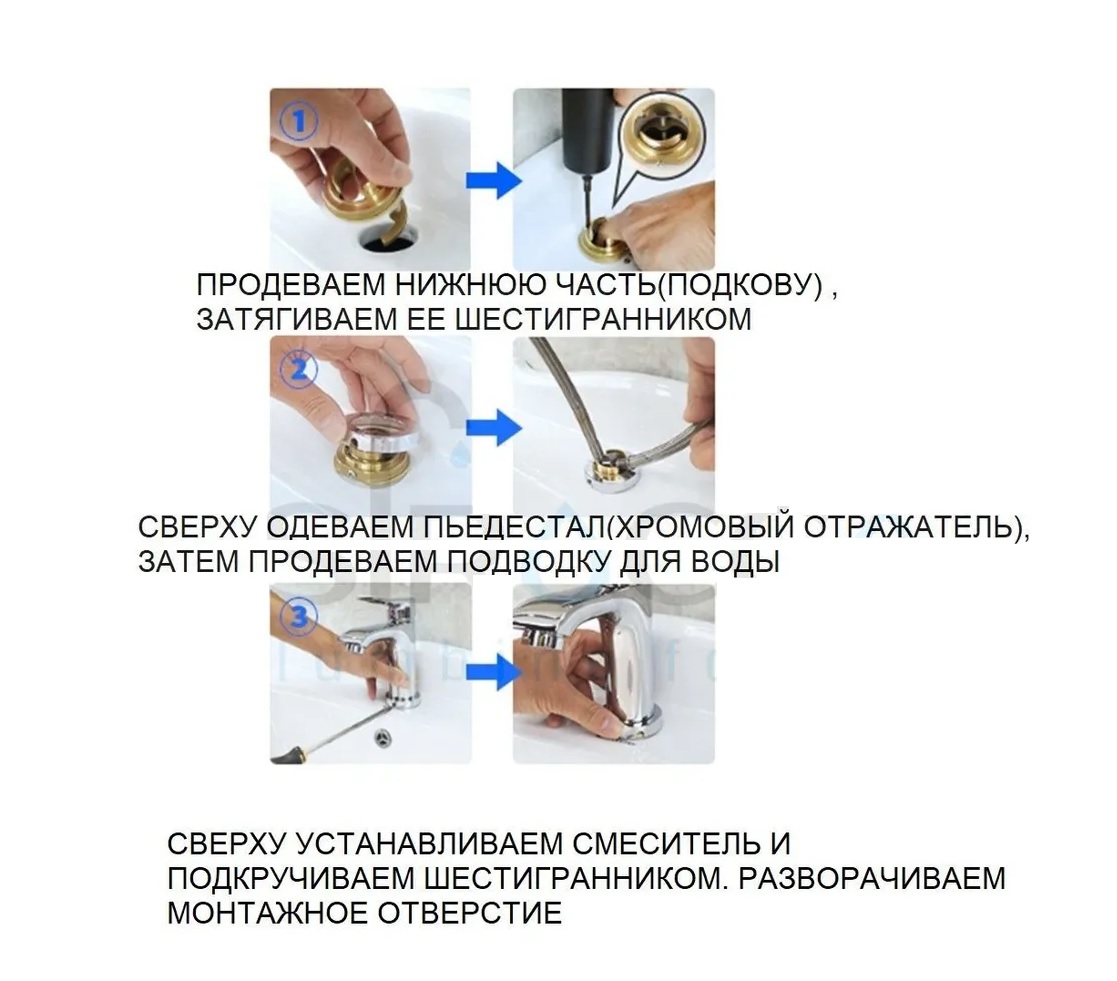 1

ПРОДЕВАЕМ НИЖНЮЮ ЧАСТЬ(ПОДКОВУ) , ЗАТЯГИВАЕМ ЕЕ ШЕСТИГРАННИКОМ

2

СВЕРХУ ОДЕВАЕМ ПЬЕДЕСТАЛ(ХРОМОВЫЙ ОТРАЖАТЕЛЬ), ЗАТЕМ ПРОДЕВАЕМ ПОДВОДКУ ДЛЯ ВОДЫ

3

СВЕРХУ УСТАНАВЛИВАЕМ СМЕСИТЕЛЬ И ПОДКРУЧИВАЕМ ШЕСТИГРАННИКОМ. РАЗВОРАЧИВАЕМ МОНТАЖНОЕ ОТВЕРСТИЕ